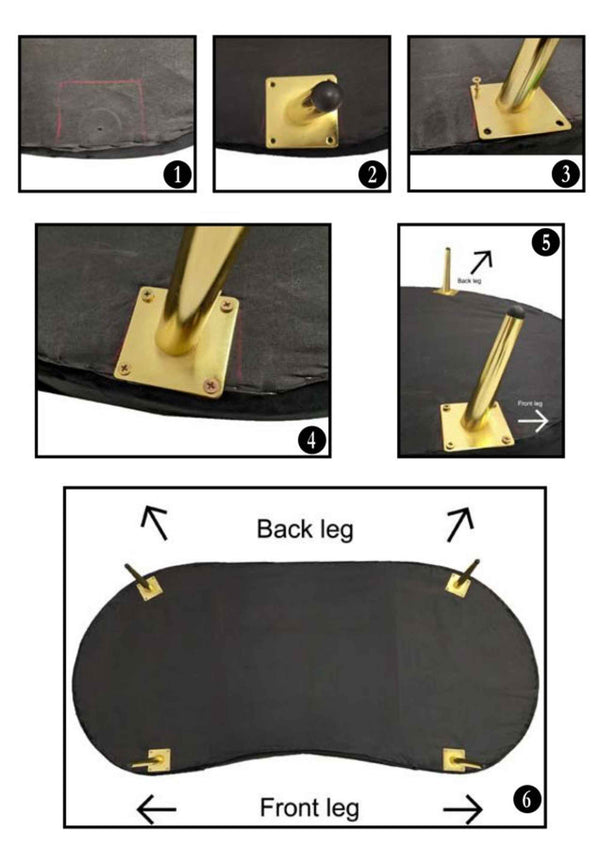 1

2

3

4

5

Back leg

Front leg

Back leg

Front leg

6