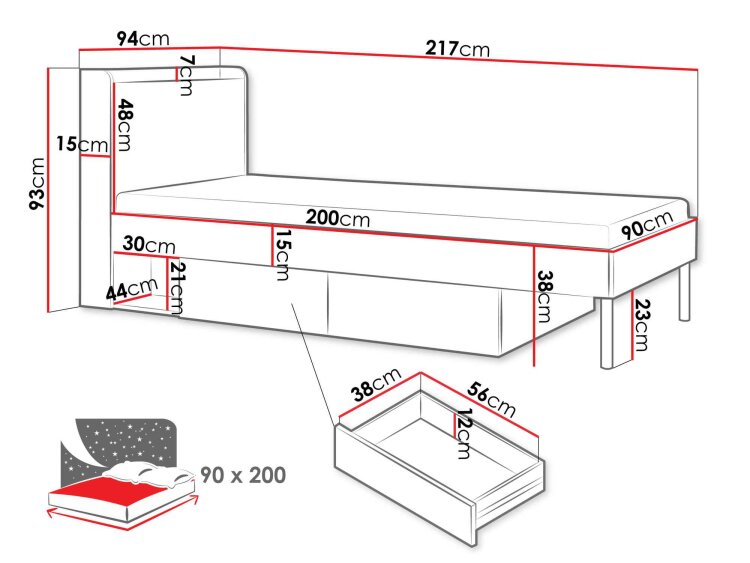 94cm
217cm
7cm
48cm
15cm
93cm
200cm
90cm
30cm
15cm
21cm
44cm
38cm
23cm
38cm
56cm
12cm
90 x 200